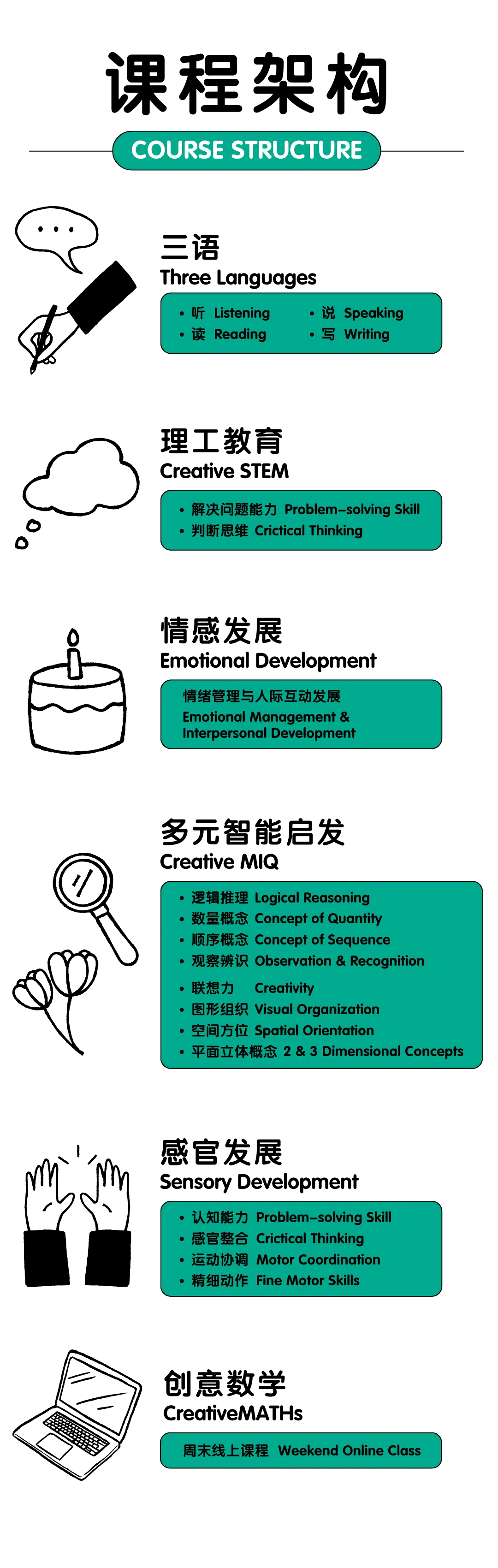 课程架构
COURSE STRUCTURE

三语
Three Languages
• 听 Listening
• 读 Reading
• 说 Speaking
• 写 Writing

理工教育
Creative STEM
• 解决问题能力 Problem-solving Skill
• 判断思维 Crictical Thinking

情感发展
Emotional Development
情绪管理与人际互动发展
Emotional Management & Interpersonal Development

多元智能启发
Creative MIQ
• 逻辑推理 Logical Reasoning
• 数量概念 Concept of Quantity
• 顺序概念 Concept of Sequence
• 观察辨识 Observation & Recognition
• 联想力 Creativity
• 图形组织 Visual Organization
• 空间方位 Spatial Orientation
• 平面立体概念 2 & 3 Dimensional Concepts

感官发展
Sensory Development
• 认知能力 Problem-solving Skill
• 感官整合 Crictical Thinking
• 运动协调 Motor Coordination
• 精细动作 Fine Motor Skills

创意数学
CreativeMATHs
周末线上课程 Weekend Online Class